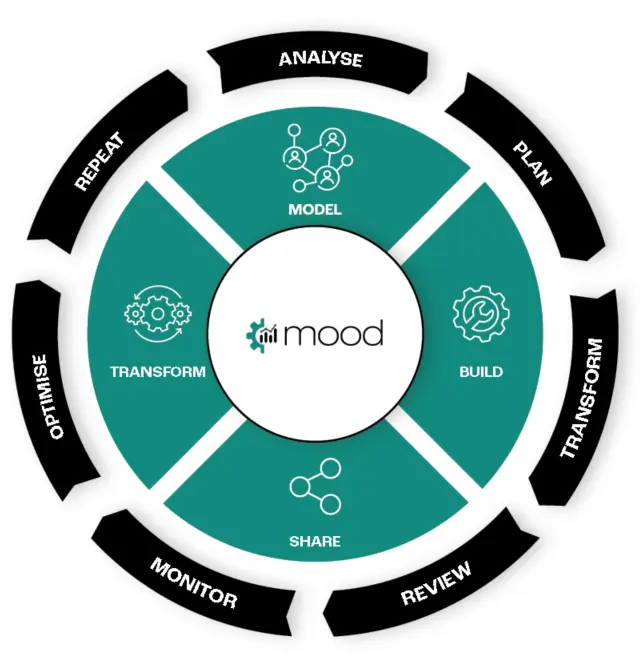 ANALYSE
PLAN
TRANSFORM
REVIEW
MONITOR
OPTIMISE
REPEAT

MODEL
BUILD
SHARE
TRANSFORM

mood