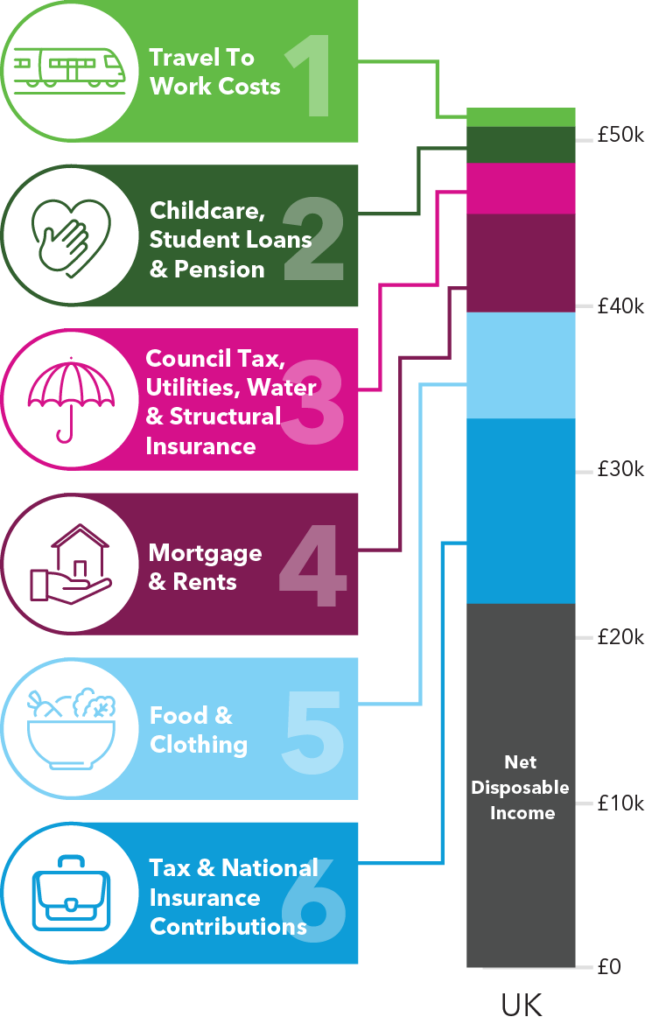 Travel To Work Costs 1

Childcare, Student Loans & Pension 2

Council Tax, Utilities, Water & Structural Insurance 3

Mortgage & Rents 4

Food & Clothing 5

Tax & National Insurance Contributions 6

£50k

£40k

£30k

£20k

£10k

£0

Net Disposable Income

UK