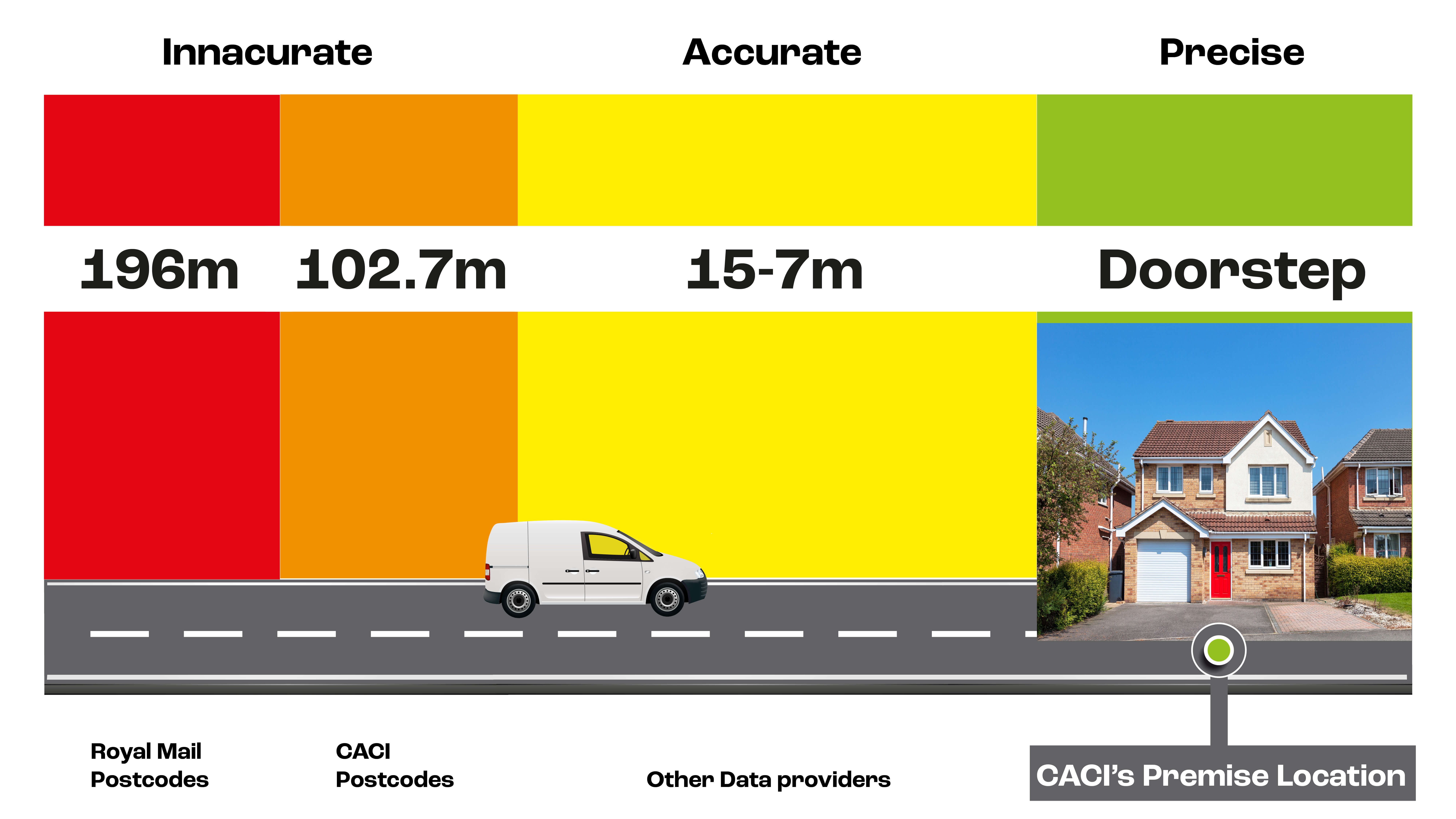 Innacurate

Accurate

Precise

196m

102.7m

15-7m

Doorstep

Royal Mail Postcodes

CACI Postcodes

Other Data providers

CACI's Premise Location